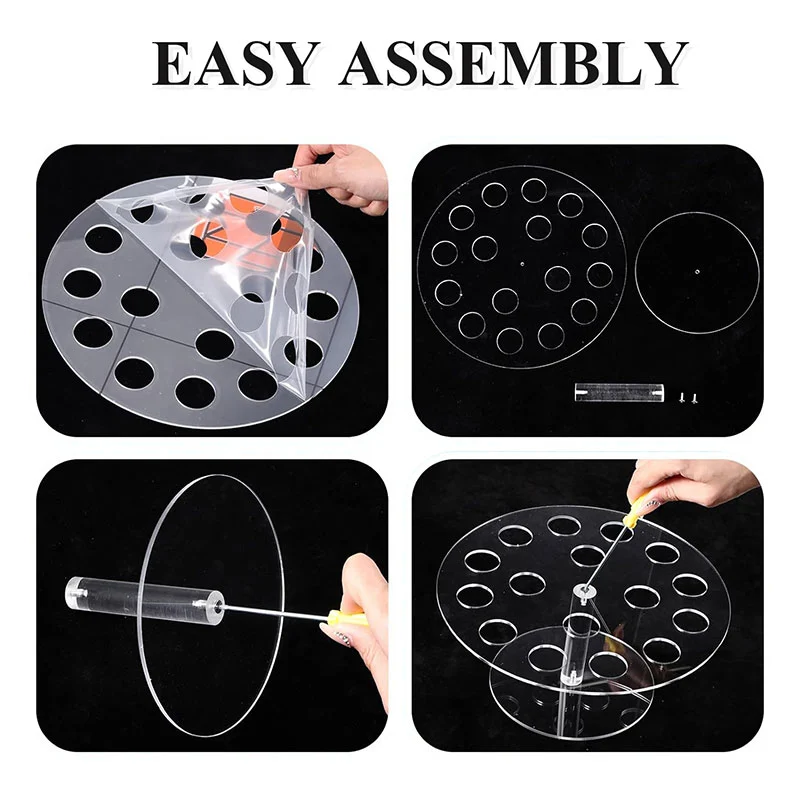 EASY ASSEMBLY